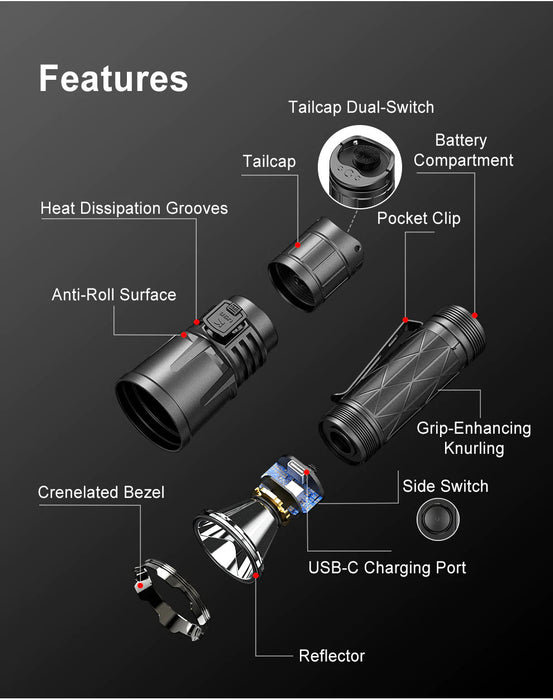 Features

Tailcap Dual-Switch

Battery Compartment

Tailcap

Heat Dissipation Grooves

Pocket Clip

Anti-Roll Surface

Grip-Enhancing Knurling

Crenelated Bezel

Side Switch

USB-C Charging Port

Reflector