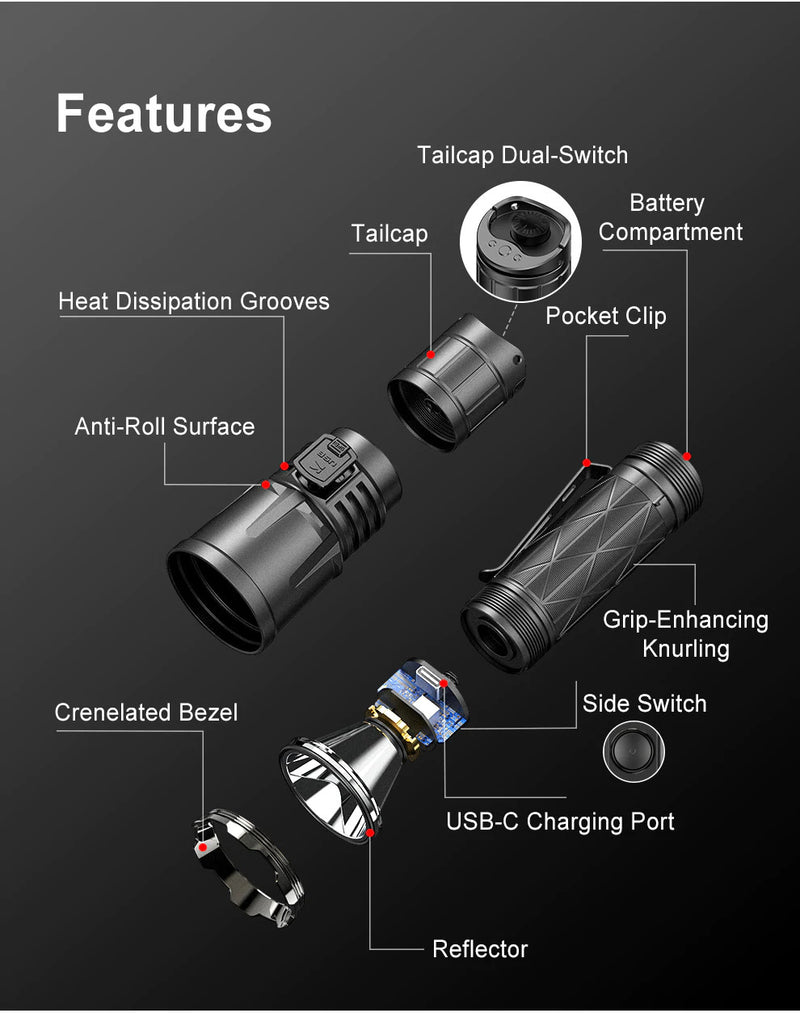 Features

Tailcap Dual-Switch

Battery Compartment

Tailcap

Heat Dissipation Grooves

Pocket Clip

Anti-Roll Surface

Grip-Enhancing Knurling

Crenelated Bezel

Side Switch

USB-C Charging Port

Reflector